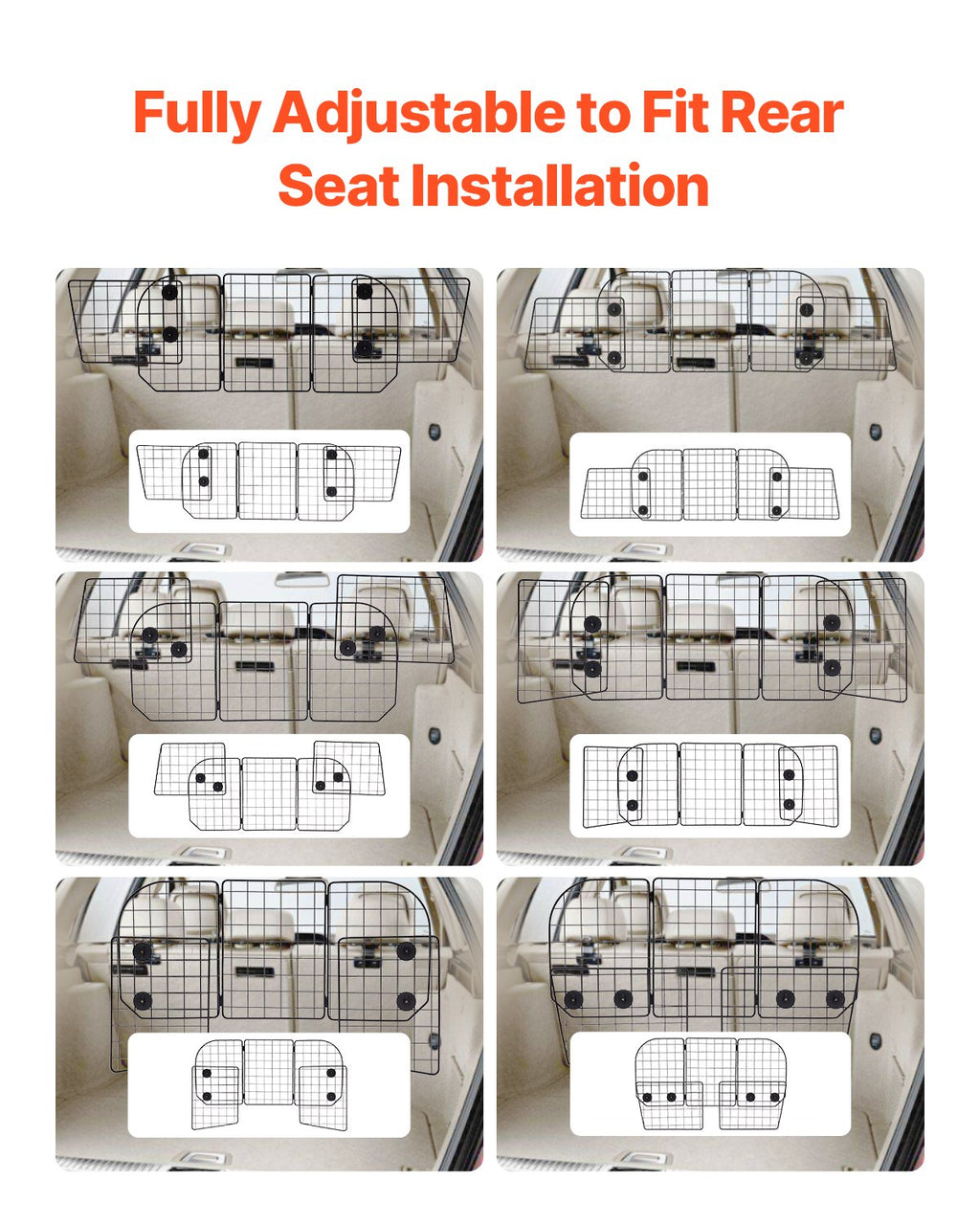 Fully Adjustable to Fit Rear Seat Installation